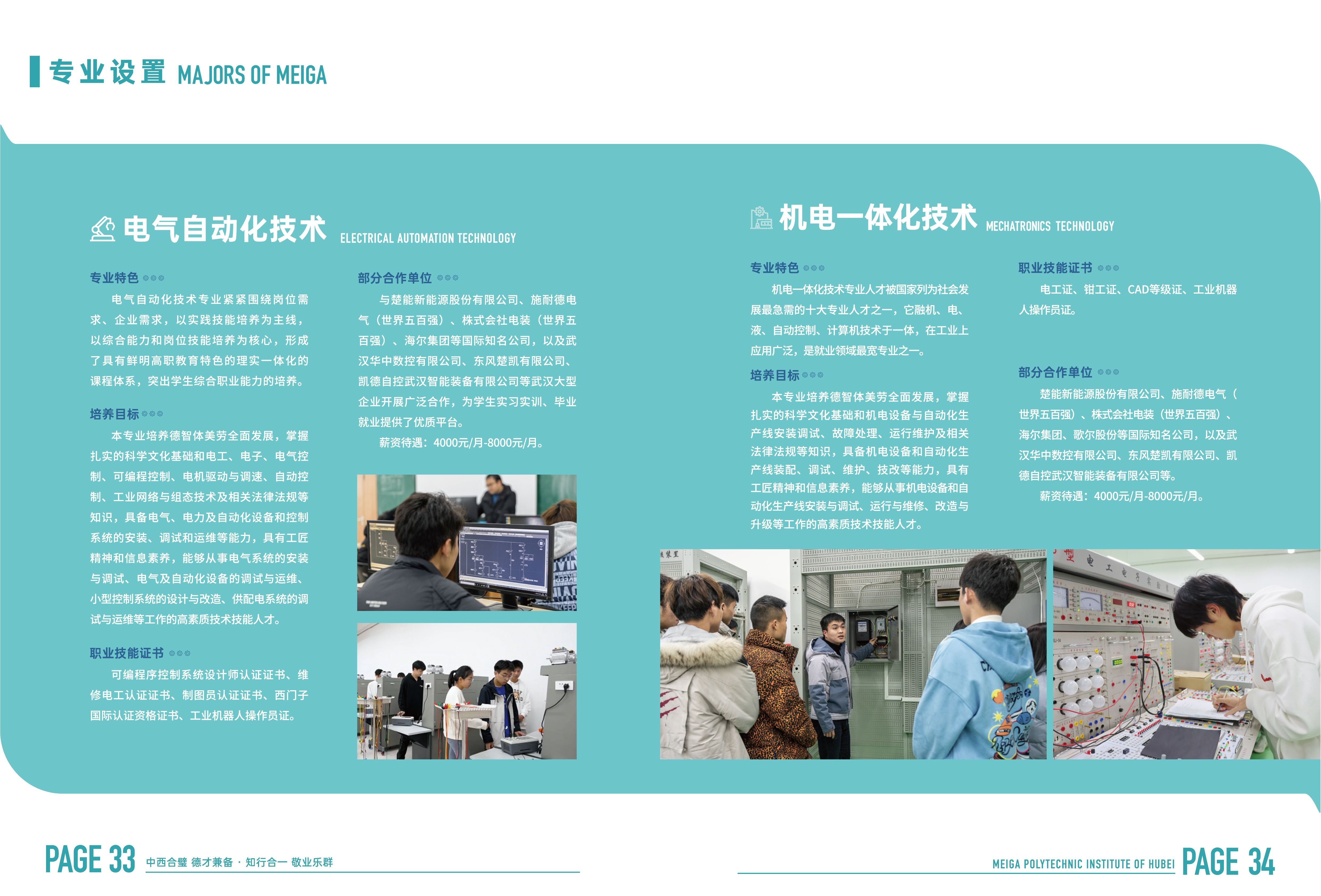 专业设置 MAJORS OF MEIGA

电气自动化技术 ELECTRICAL AUTOMATION TECHNOLOGY

专业特色

电气自动化技术专业紧紧围绕岗位需求、企业需求，以实践技能培养为主线，以综合能力和岗位技能培养为核心，形成了具有鲜明高职教育特色的理实一体化的课程体系，突出学生综合职业能力的培养。

培养目标

本专业培养德智体美劳全面发展，掌握扎实的科学文化基础和电工、电子、电气控制、可编程控制、电机驱动与调速、自动控制、工业网络与组态技术及相关法律法规等知识，具备电气、电力及自动化设备和控制系统的安装、调试和运维等能力，具有工匠精神和信息素养，能够从事电气系统的安装与调试、电气及自动化设备的调试与运维、小型控制系统的设计与改造、供配电系统的调试与运维等工作的高素质技术技能人才。

职业技能证书

可编程序控制系统设计师认证证书、维修电工认证证书、制图员认证证书、西门子国际认证资格证书、工业机器人操作员证。

部分合作单位

与楚能新能源股份有限公司、施耐德电气（世界五百强）、株式会社电装（世界五百强）、海尔集团等国际知名公司，以及武汉华中数控有限公司、东风楚凯有限公司、凯德自控武汉智能装备有限公司等武汉大型企业开展广泛合作，为学生实习实训、毕业就业提供了优质平台。

薪资待遇：4000元/月-8000元/月。

机电一体化技术 MECHATRONICS TECHNOLOGY

专业特色

机电一体化技术专业人才被国家列为社会发展最急需的十大专业人才之一，它融机、电、液、自动控制、计算机技术于一体，在工业上应用广泛，是就业领域最宽专业之一。

培养目标

本专业培养德智体美劳全面发展，掌握扎实的科学文化基础和机电设备与自动化生产线安装调试、故障处理、运行维护及相关法律法规等知识，具备机电设备和自动化生产线装配、调试、维护、技改等能力，具有工匠精神和信息素养，能够从事机电设备和自动化生产线安装与调试、运行与维修、改造与升级等工作的高素质技术技能人才。

职业技能证书

电工证、钳工证、CAD等级证、工业机器人操作员证。

部分合作单位

楚能新能源股份有限公司、施耐德电气（世界五百强）、株式会社电装（世界五百强）、海尔集团、歌尔股份等国际知名公司，以及武汉华中数控有限公司、东风楚凯有限公司、凯德自控武汉智能装备有限公司等。

薪资待遇：4000元/月-8000元/月。

PAGE 33 中西合璧 德才兼备 · 知行合一 敬业乐群

MEIGA POLYTECHNIC INSTITUTE OF HUBEI PAGE 34